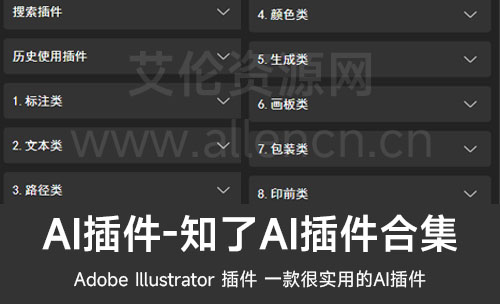 搜索插件

历史使用插件

1. 标注类

2. 文本类

3. 路径类

4. 颜色类

5. 生成类

6. 画板类

7. 包装类

8. 印前类

艾伦资源网

www.allencn.cn

AI插件-知了AI插件合集

Adobe Illustrator 插件 一款很实用的AI插件